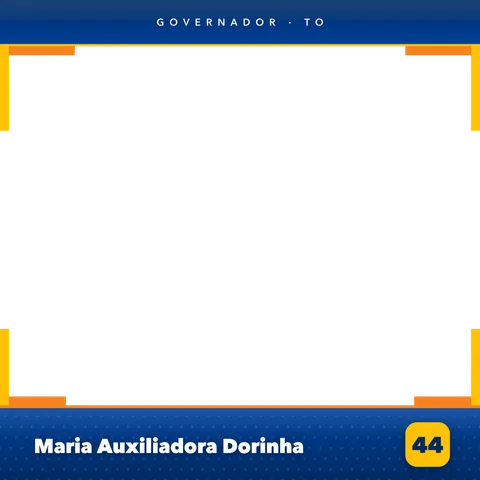 GOVERNADOR · TO

Maria Auxiliadora Dorinha

44