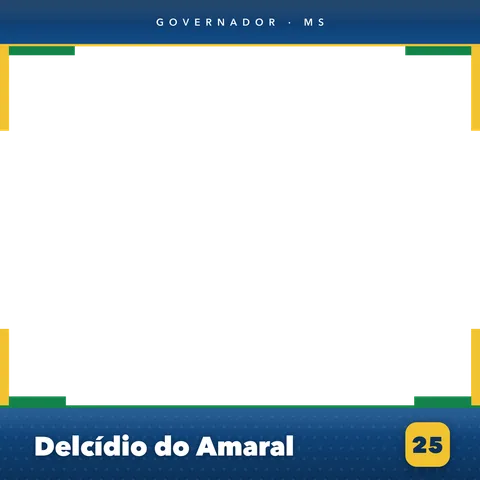 GOVERNADOR · MS

Delcídio do Amaral

25