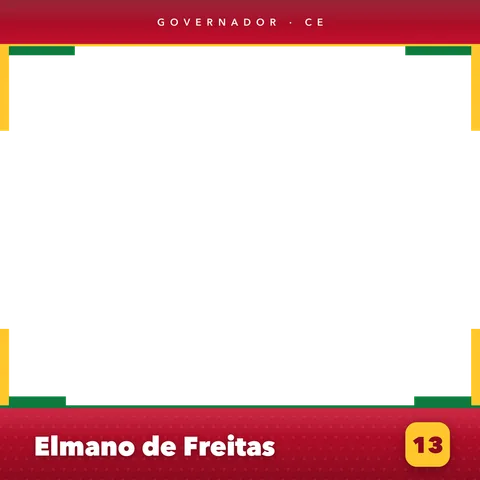 GOVERNADOR · CE

Elmano de Freitas

13